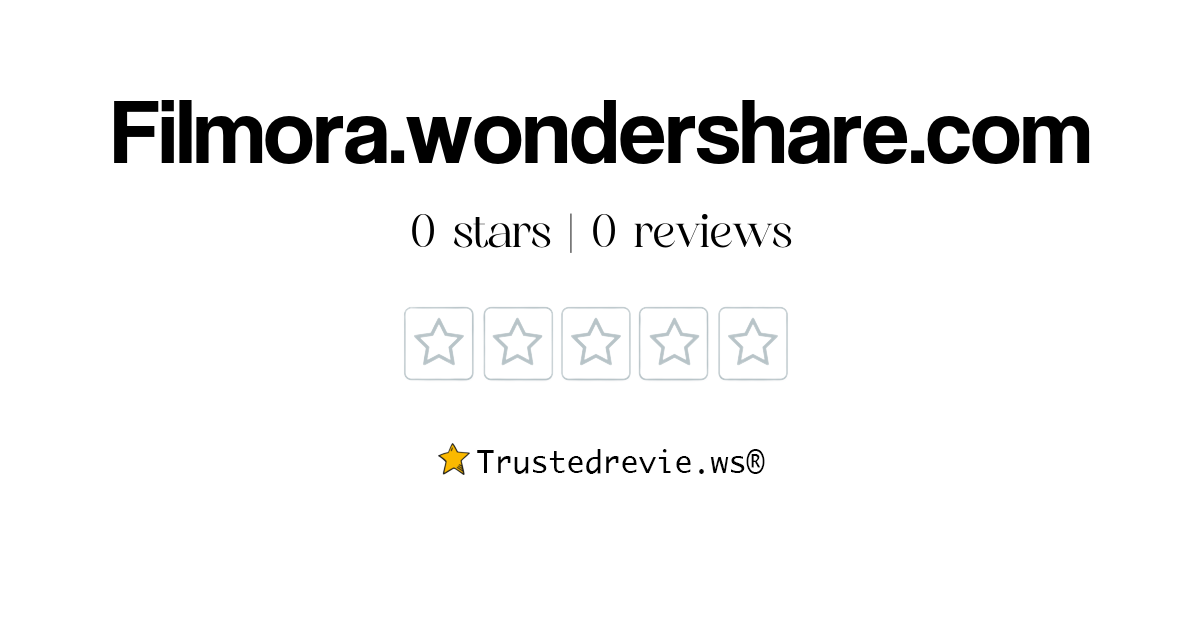 Filmora.wondershare.com

0 stars | 0 reviews

Trustedrevie.ws®