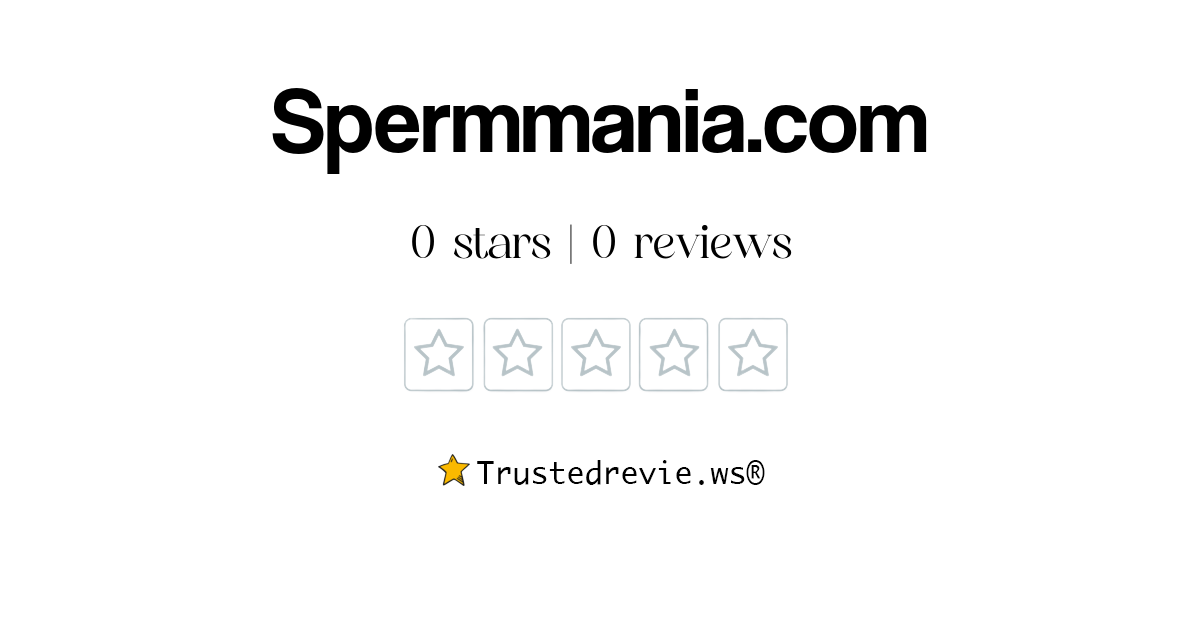 Spermmania.com

0 stars | 0 reviews

Trustedrevie.ws®